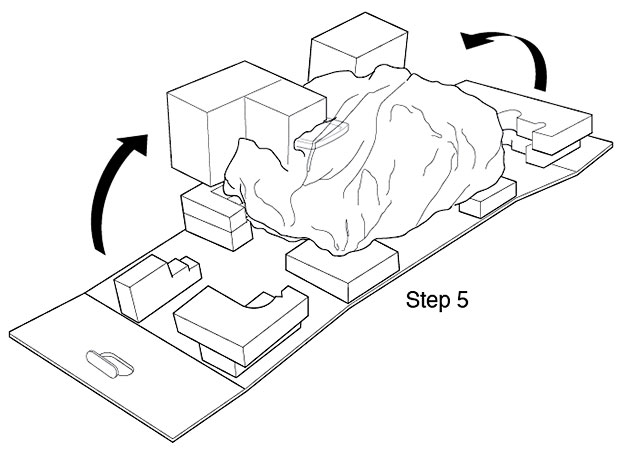 Step 5